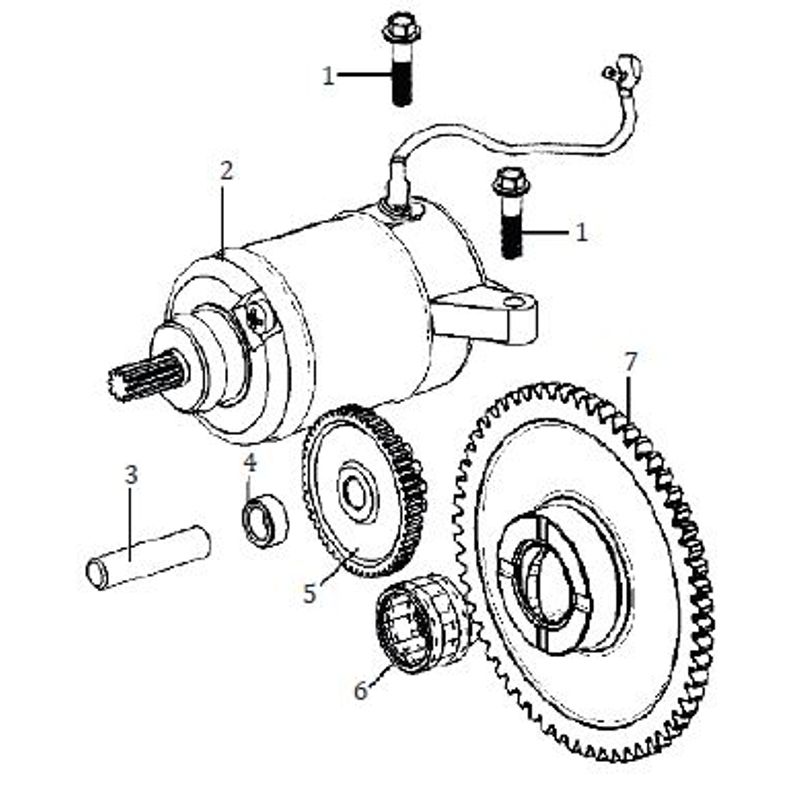 1
2
1
7
3
4
5
6