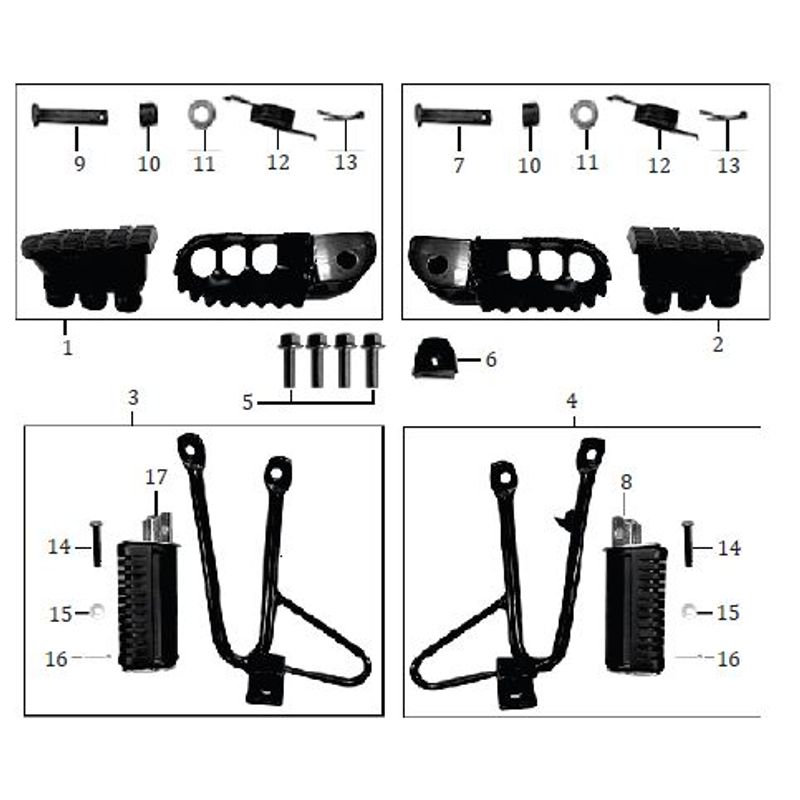 9
10
11
12
13
7
10
11
12
13
1
2
5
6
3
4
17
14
15
16
8
14
15
16