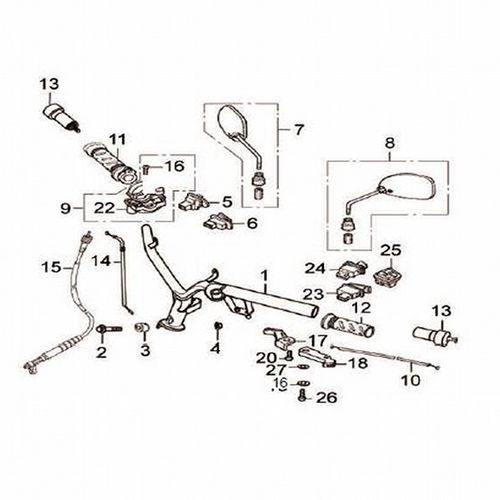 13
11
16
7
8
9
22
5
6
15
14
1
24
25
23
12
13
2
3
4
17
20
18
27
16
26
10