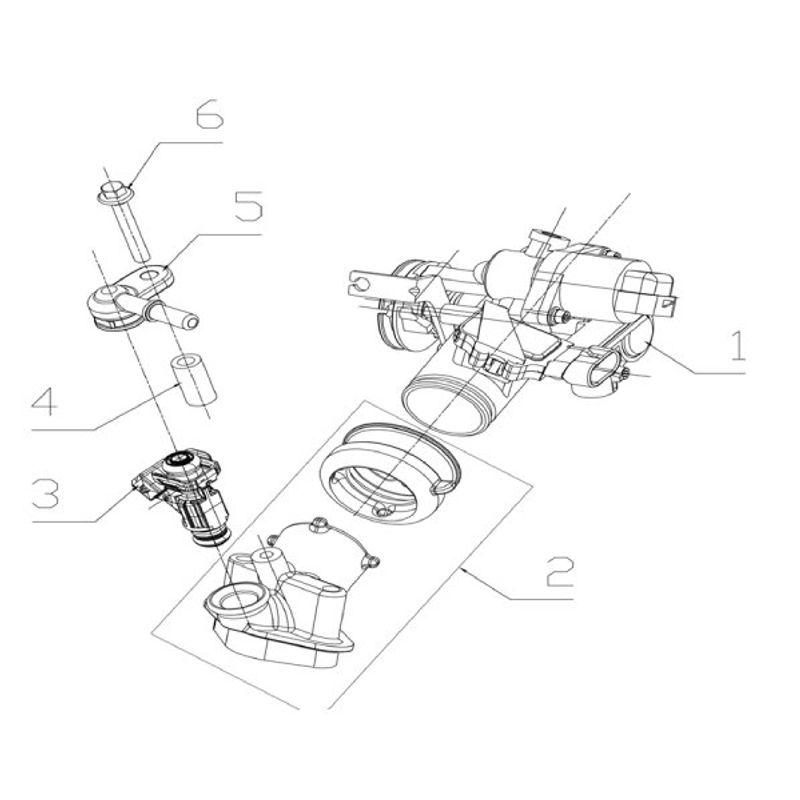 6
5
1
4
3
2