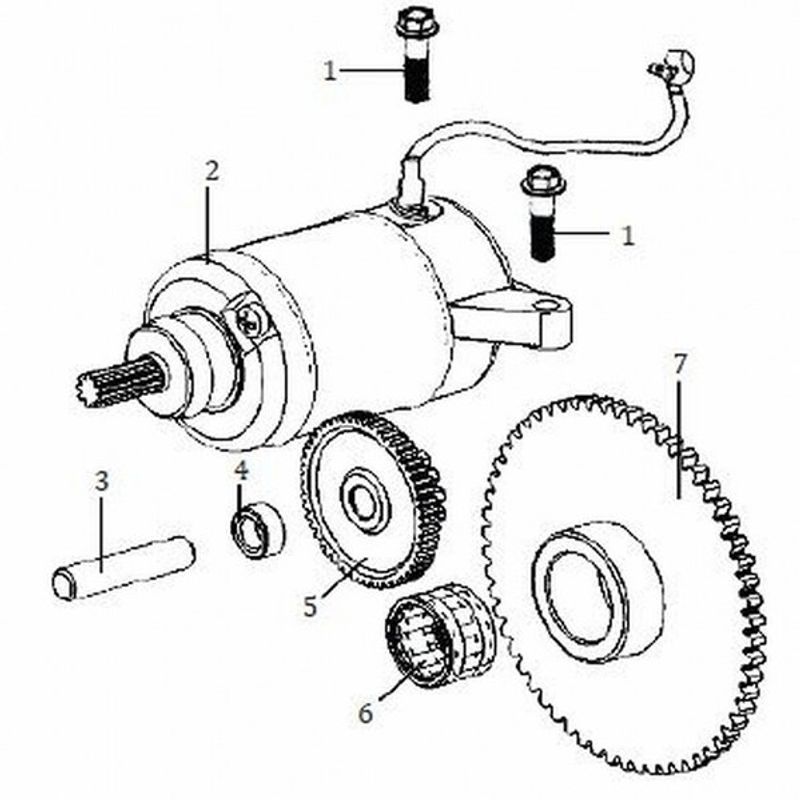 1
2
1
7
3
4
5
6