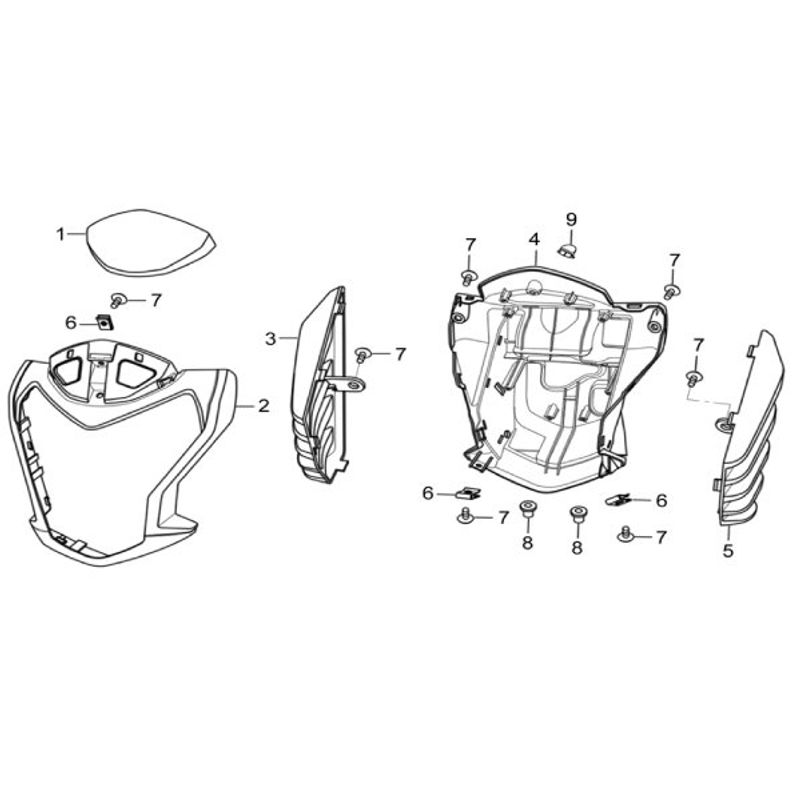 1
7
6
2
3
7
7
4
9
7
7
6
7
8
8
6
7
5