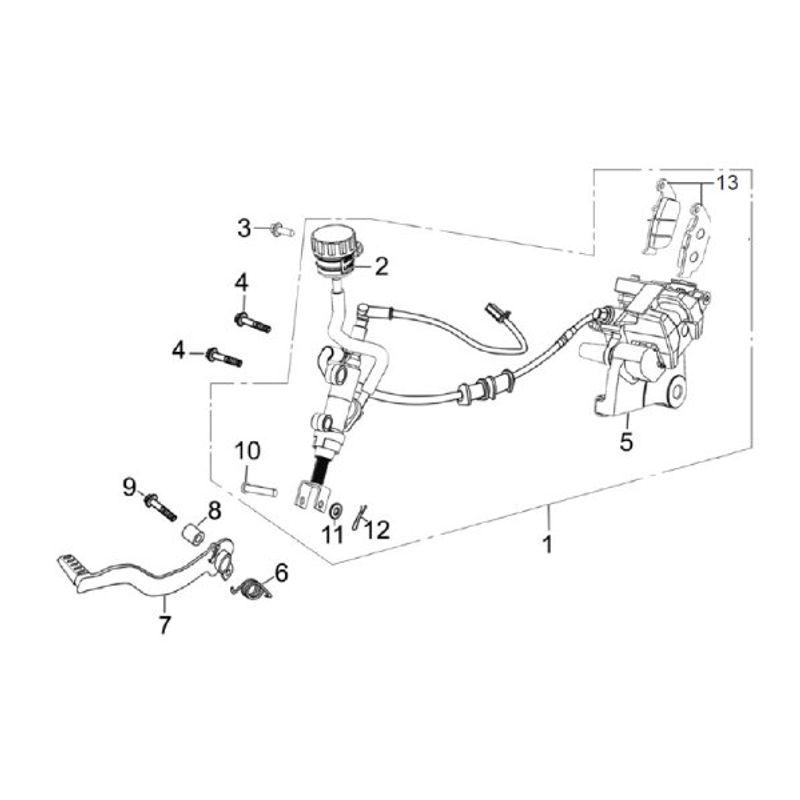 13
3
2
4
4
5
10
9
8
11
12
1
6
7